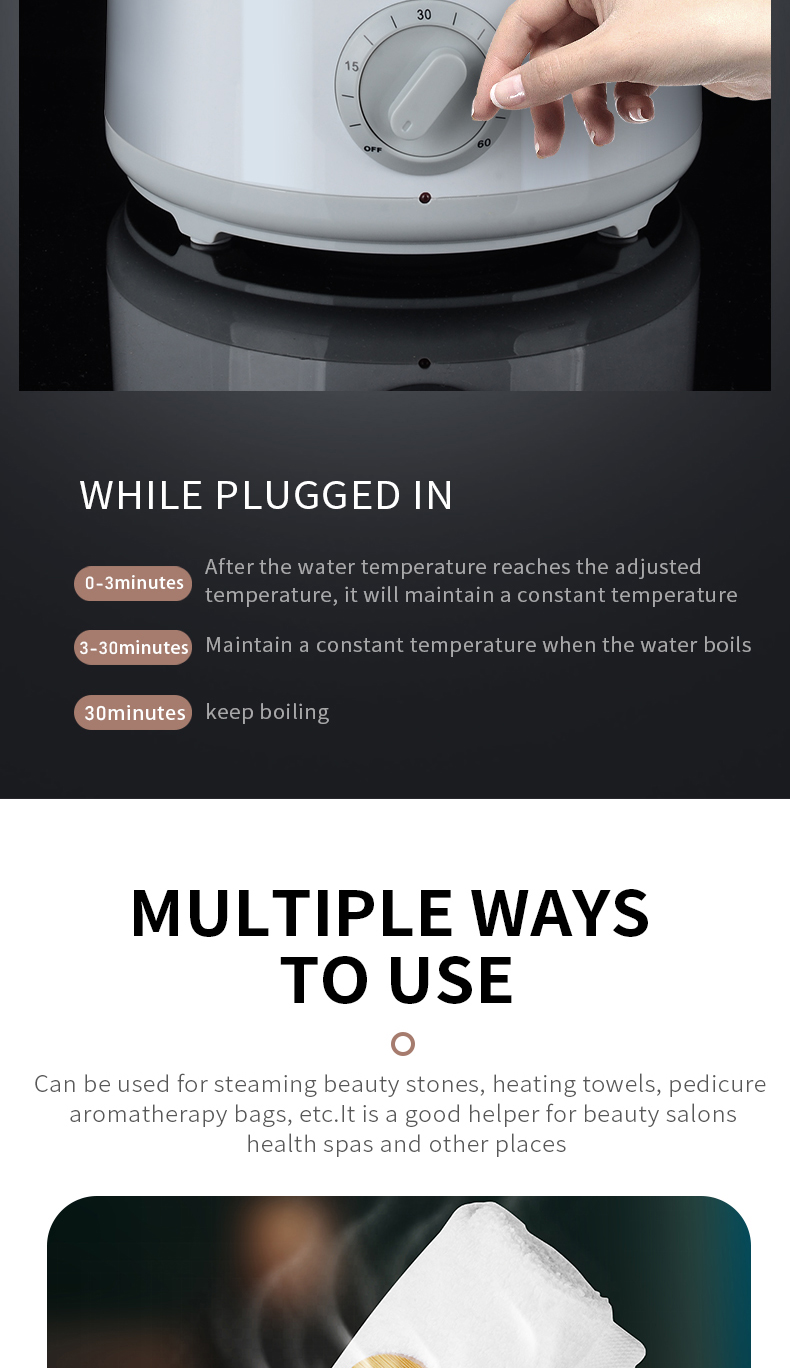 30
15
OFF
60

WHILE PLUGGED IN

0-3minutes After the water temperature reaches the adjusted temperature, it will maintain a constant temperature

3-30minutes Maintain a constant temperature when the water boils

30minutes keep boiling

MULTIPLE WAYS TO USE

Can be used for steaming beauty stones, heating towels, pedicure aromatherapy bags, etc.It is a good helper for beauty salons health spas and other places