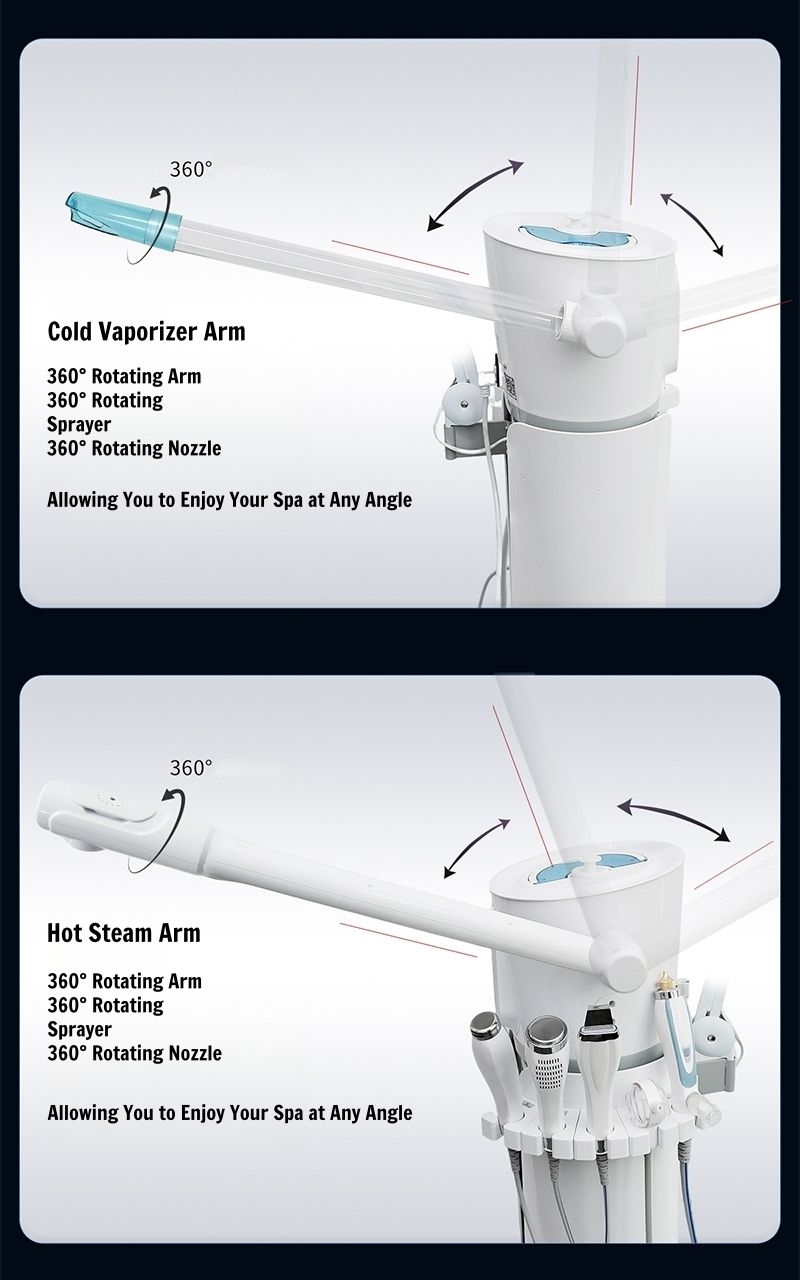 360°

Cold Vaporizer Arm

360° Rotating Arm
360° Rotating
Sprayer
360° Rotating Nozzle

Allowing You to Enjoy Your Spa at Any Angle

360°

Hot Steam Arm

360° Rotating Arm
360° Rotating
Sprayer
360° Rotating Nozzle

Allowing You to Enjoy Your Spa at Any Angle